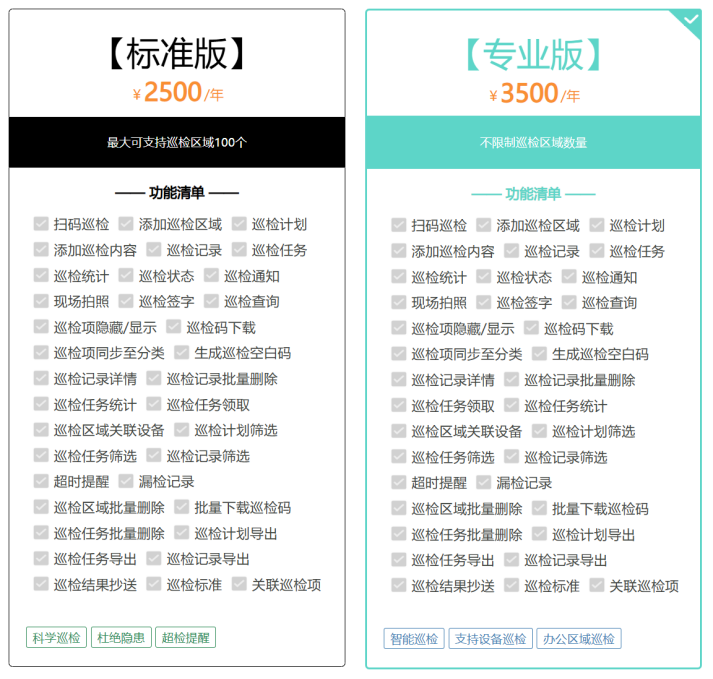 【标准版】
¥2500/年

最大可支持巡检区域100个

—— 功能清单 ——

扫码巡检 添加巡检区域 巡检计划
添加巡检内容 巡检记录 巡检任务
巡检统计 巡检状态 巡检通知
现场拍照 巡检签字 巡检查询
巡检项隐藏/显示 巡检码下载
巡检项同步至分类 生成巡检空白码
巡检记录详情 巡检记录批量删除
巡检任务统计 巡检任务领取
巡检区域关联设备 巡检计划筛选
巡检任务筛选 巡检记录筛选
超时提醒 漏检记录
巡检区域批量删除 批量下载巡检码
巡检任务批量删除 巡检计划导出
巡检任务导出 巡检记录导出
巡检结果抄送 巡检标准 关联巡检项

科学巡检 杜绝隐患 超检提醒

【专业版】
¥3500/年

不限制巡检区域数量

—— 功能清单 ——

扫码巡检 添加巡检区域 巡检计划
添加巡检内容 巡检记录 巡检任务
巡检统计 巡检状态 巡检通知
现场拍照 巡检签字 巡检查询
巡检项隐藏/显示 巡检码下载
巡检项同步至分类 生成巡检空白码
巡检记录详情 巡检记录批量删除
巡检任务领取 巡检任务统计
巡检区域关联设备 巡检计划筛选
巡检任务筛选 巡检记录筛选
超时提醒 漏检记录
巡检区域批量删除 批量下载巡检码
巡检任务批量删除 巡检计划导出
巡检任务导出 巡检记录导出
巡检结果抄送 巡检标准 关联巡检项

智能巡检 支持设备巡检 办公区域巡检